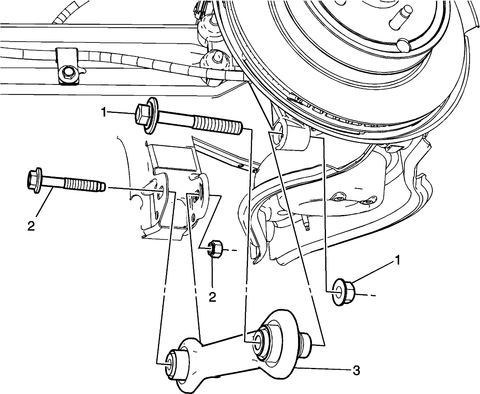 1
2
2
1
3