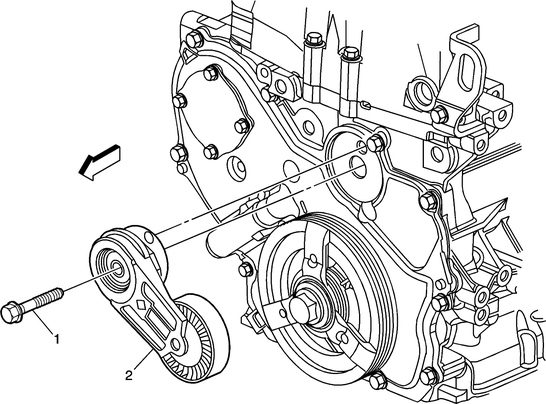 1

2