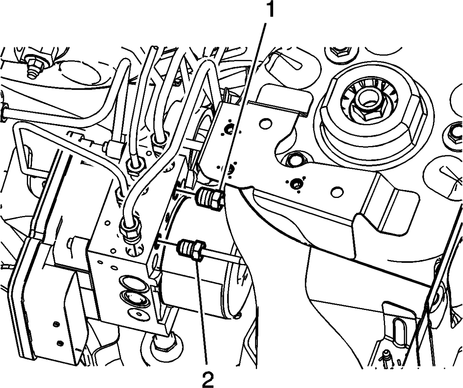 1

2