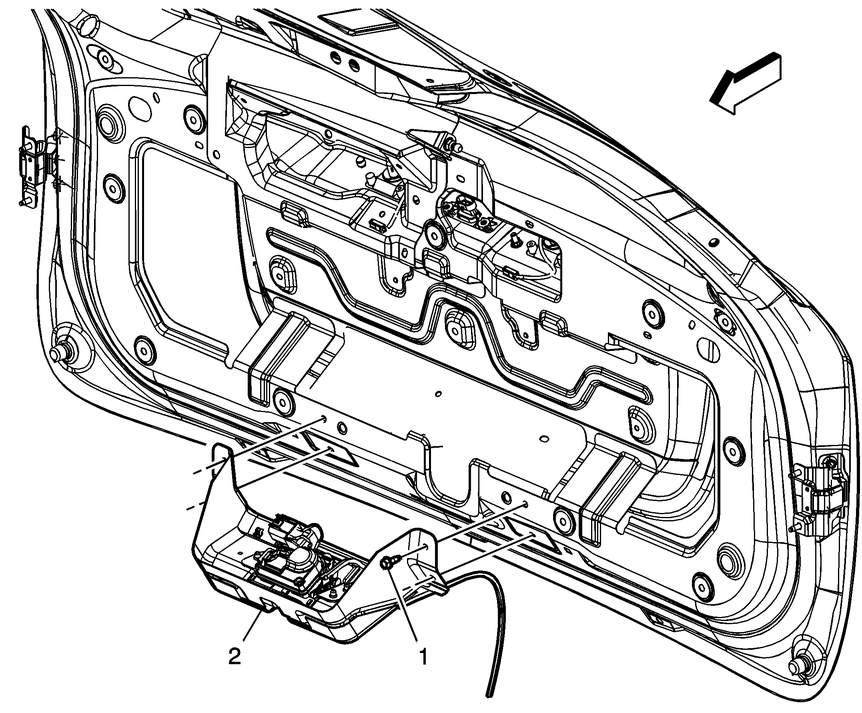 2
1