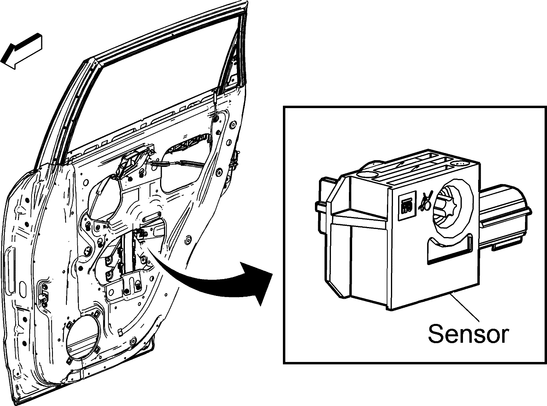 Sensor