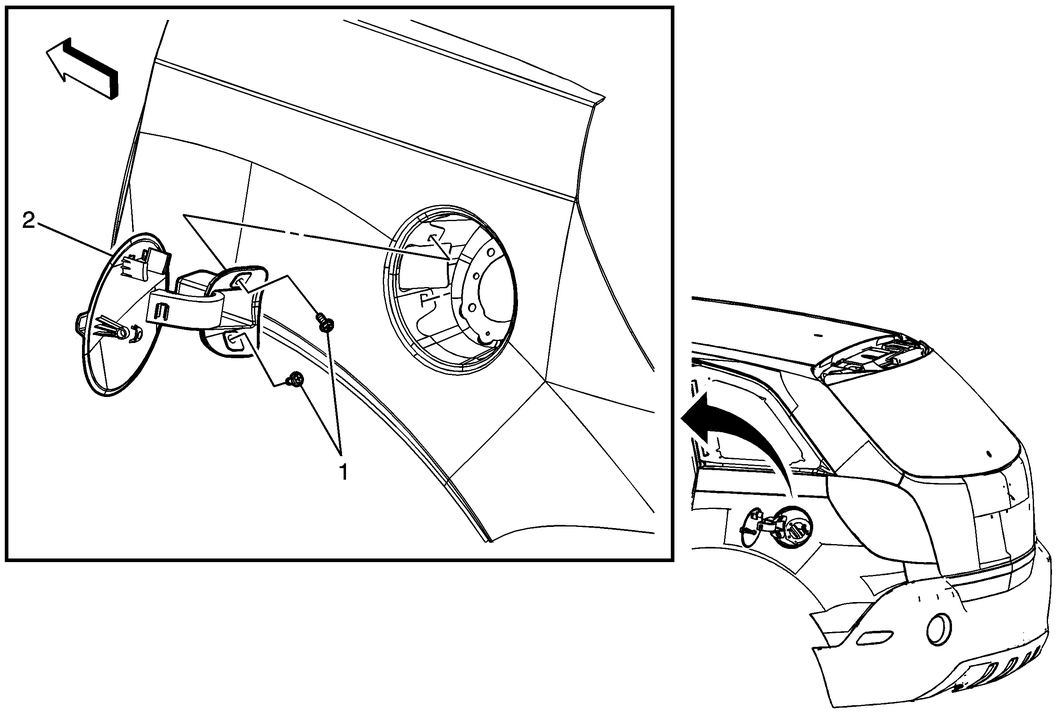 2

1