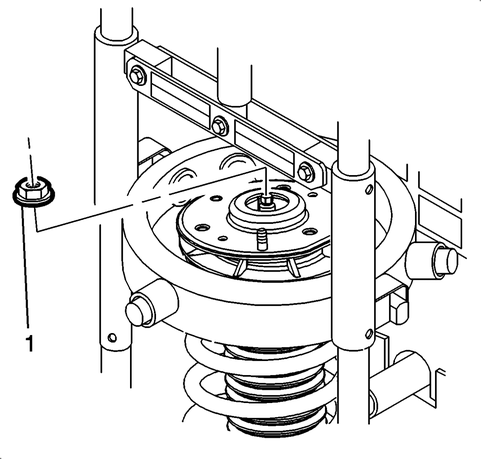 1