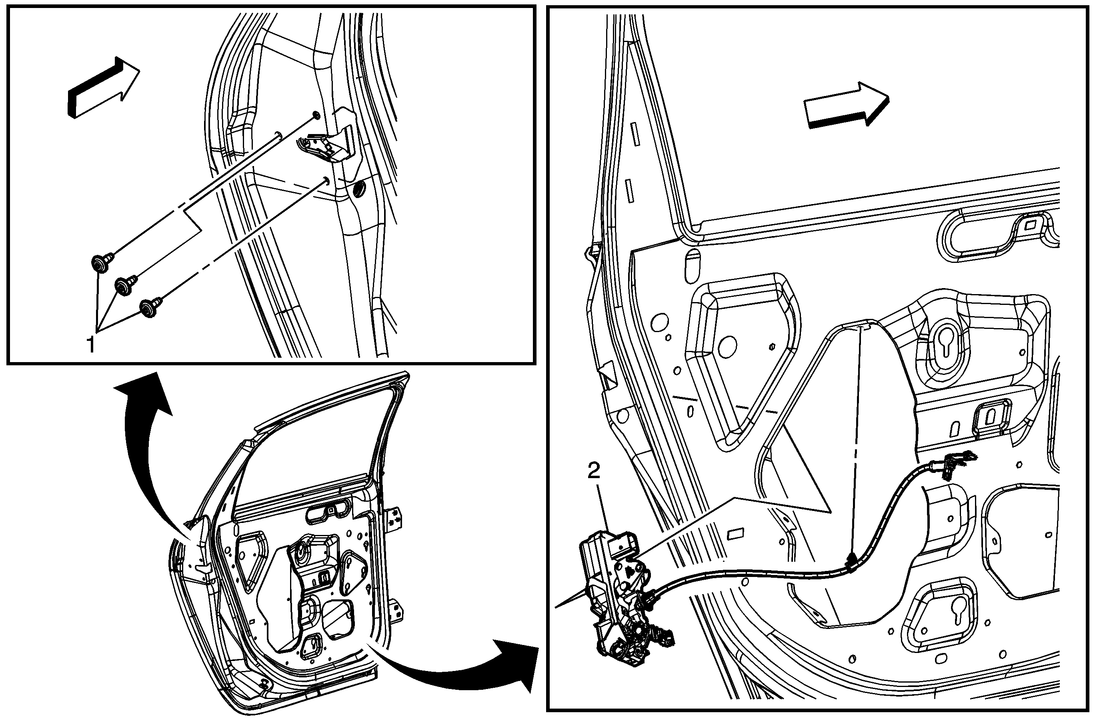 1

2