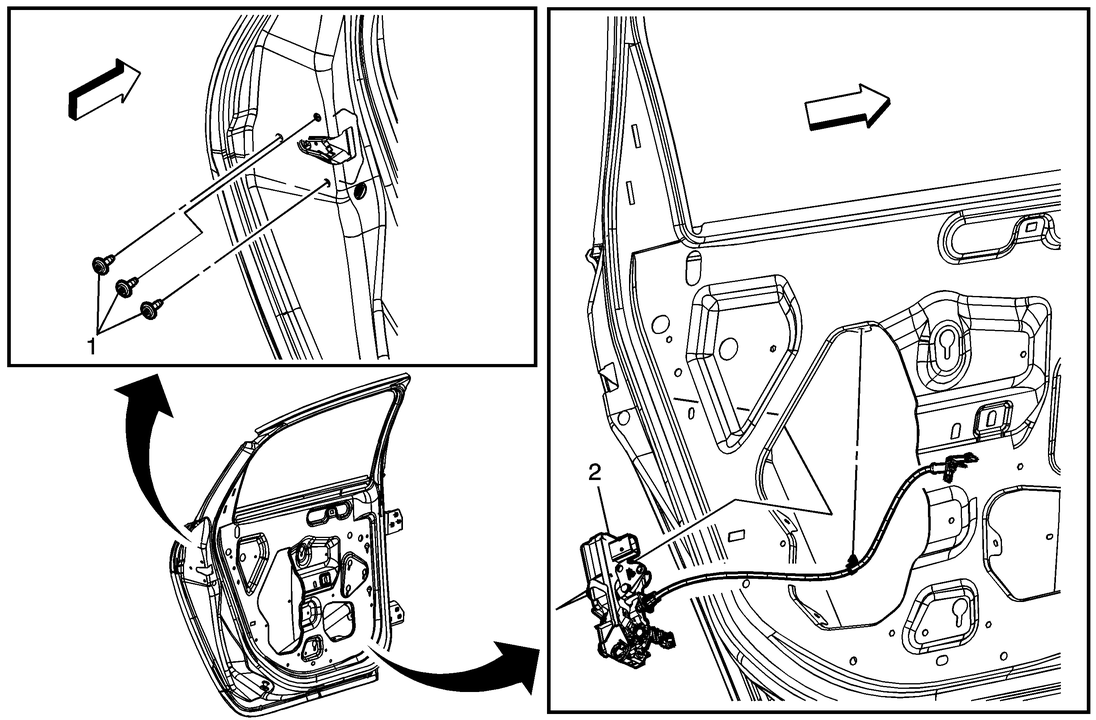 1

2