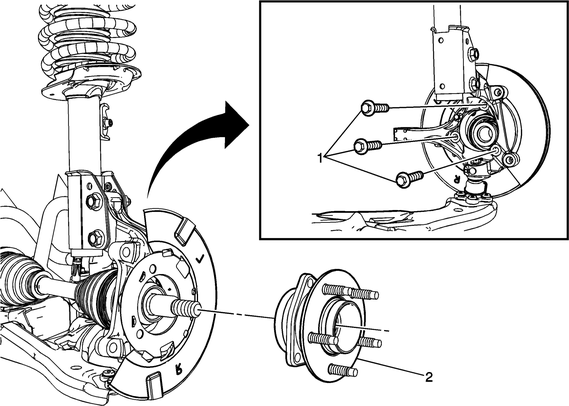 1
R
L
R
2