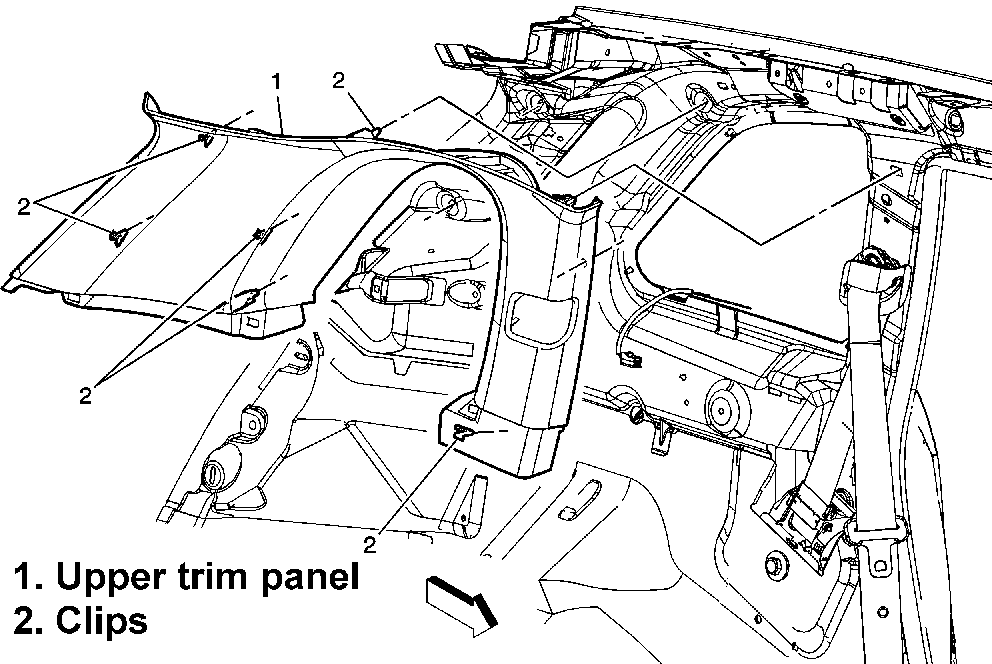 1
2
2
2
2

1. Upper trim panel
2. Clips