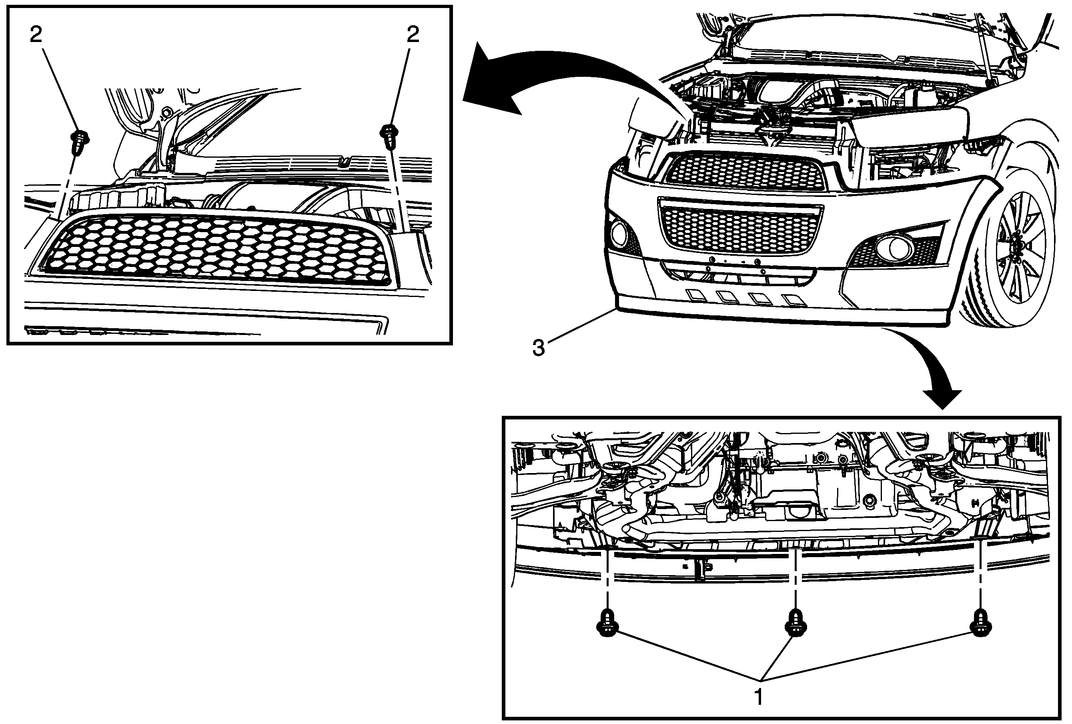 2
2
3
1