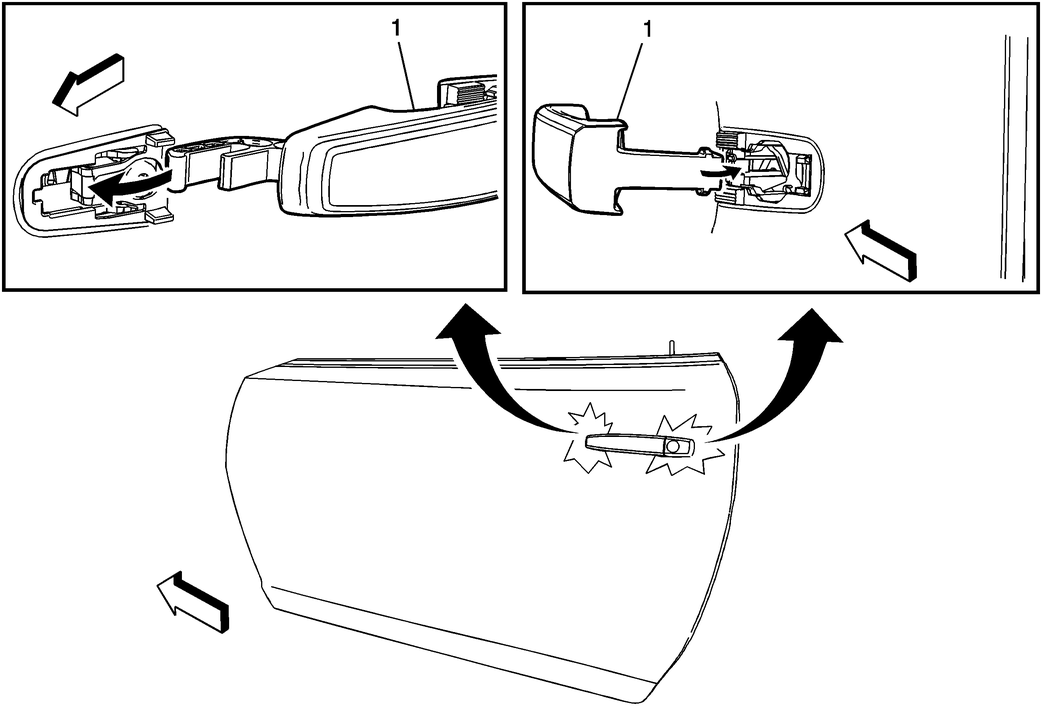 1

1