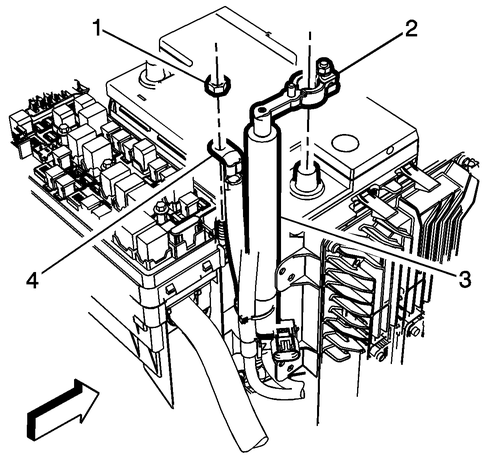 1
2
4
3